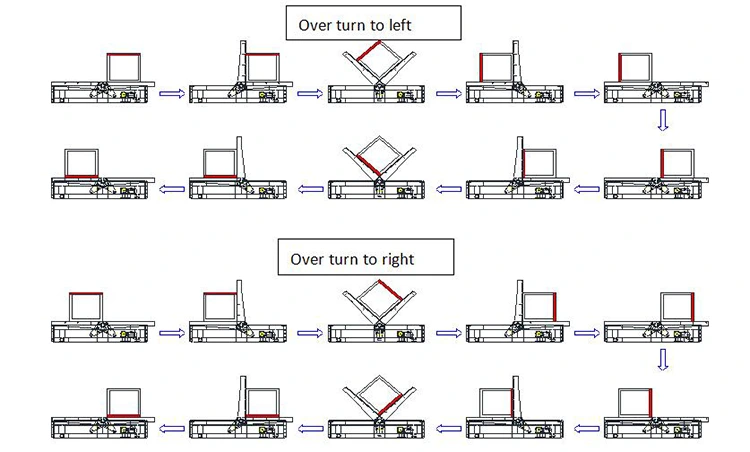 Over turn to left

Over turn to right